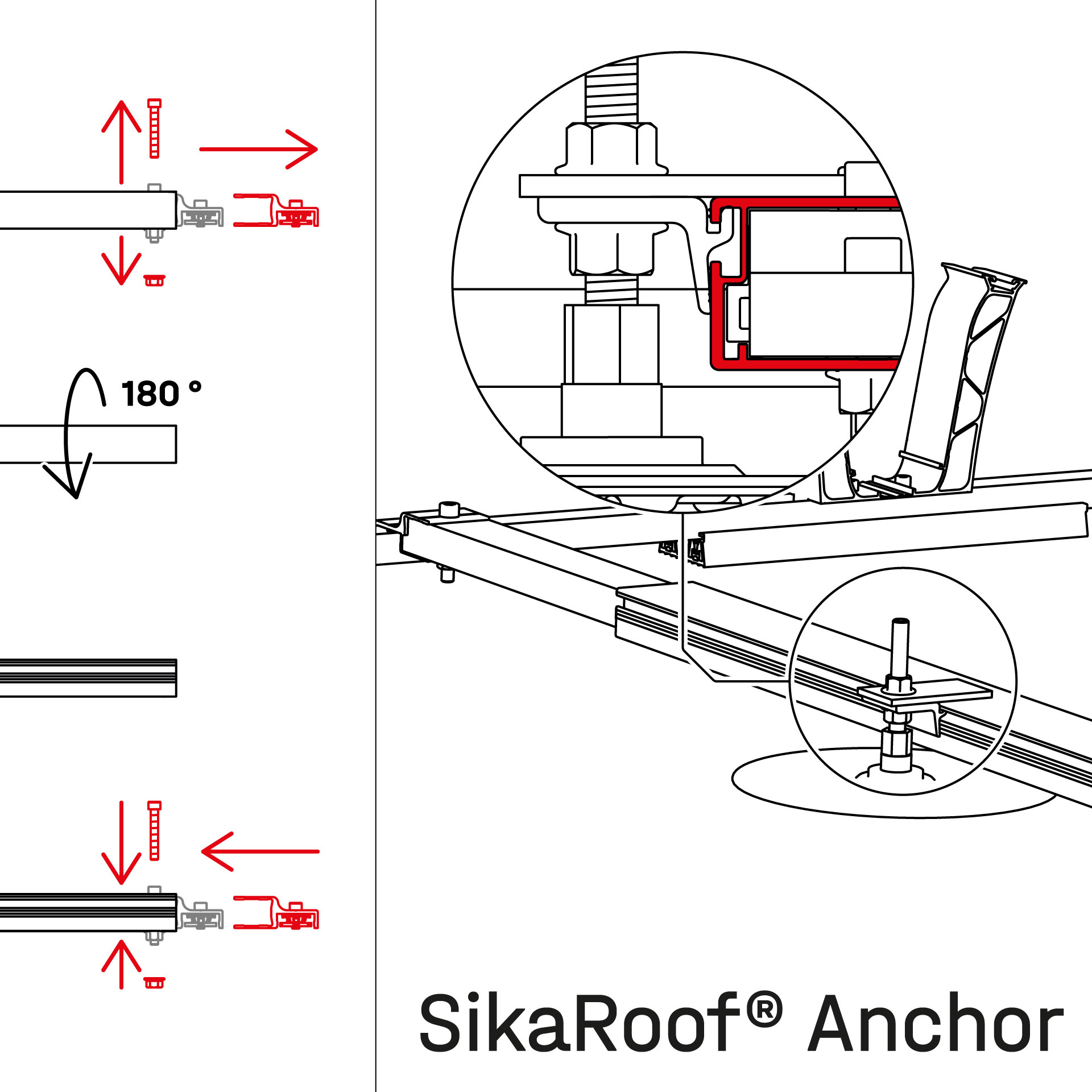 180 °

SikaRoof® Anchor