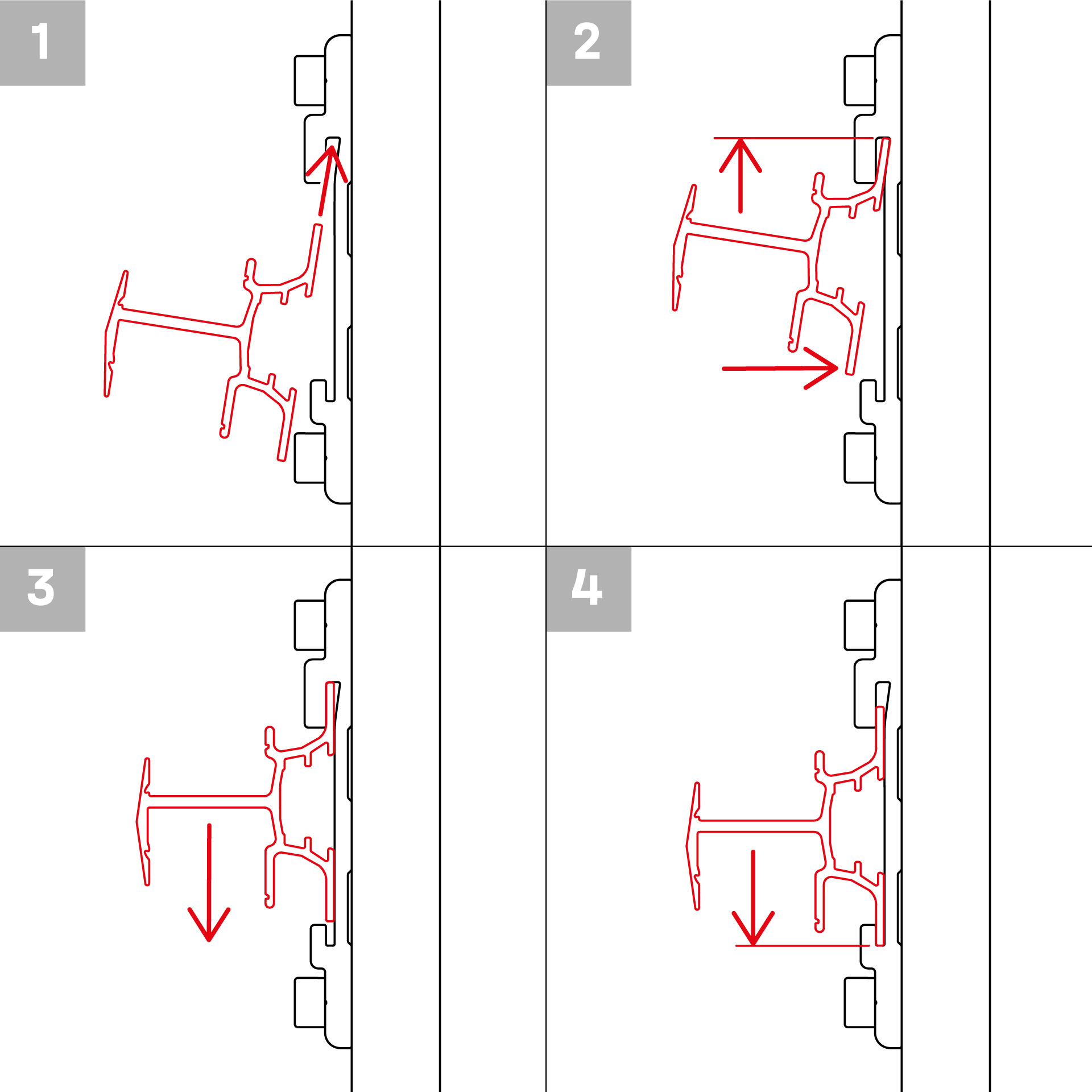 1

2

3

4